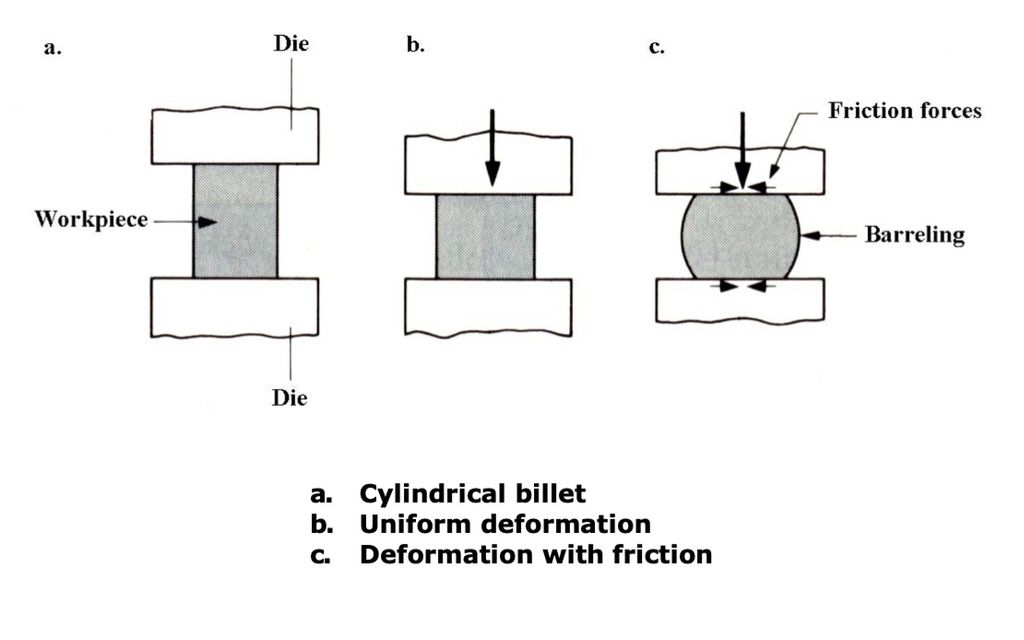 a.

Die

Workpiece

Die

b.

c.

Friction forces

Barreling

a. Cylindrical billet
b. Uniform deformation
c. Deformation with friction