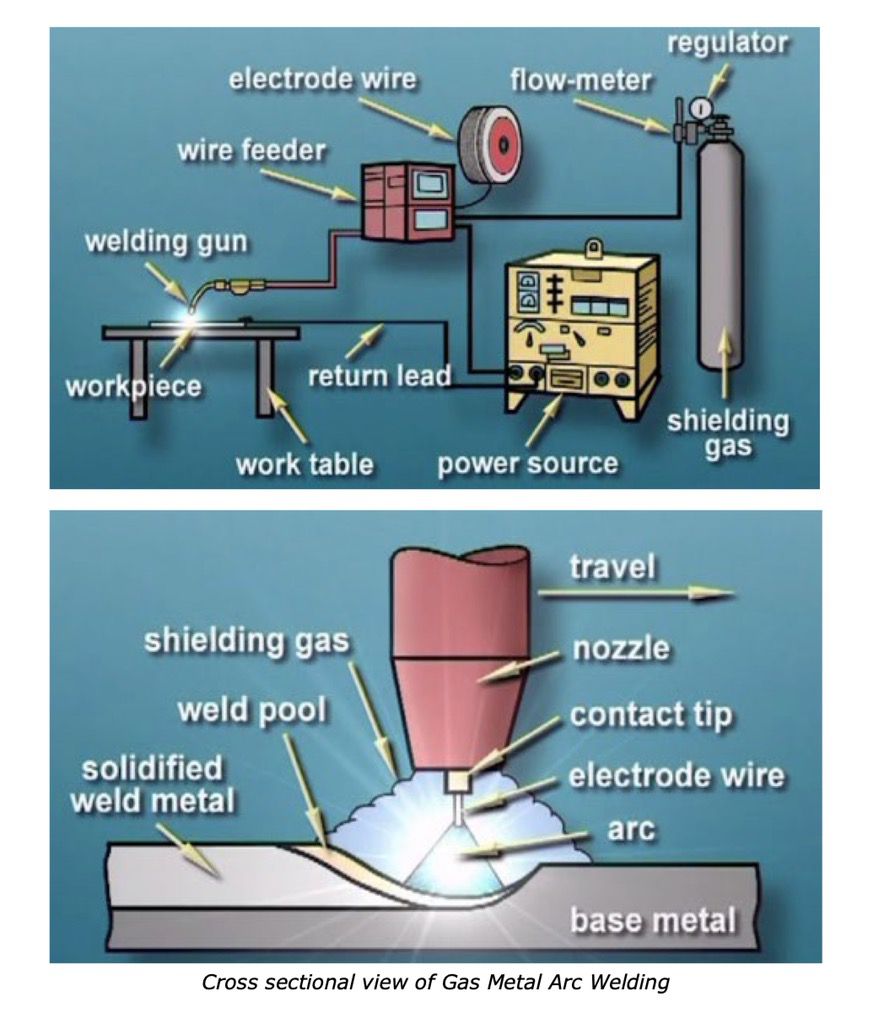 regulator
electrode wire
flow-meter
wire feeder
welding gun
workpiece
return lead
work table
power source
shielding gas

travel
shielding gas
nozzle
weld pool
contact tip
solidified weld metal
electrode wire
arc
base metal

Cross sectional view of Gas Metal Arc Welding