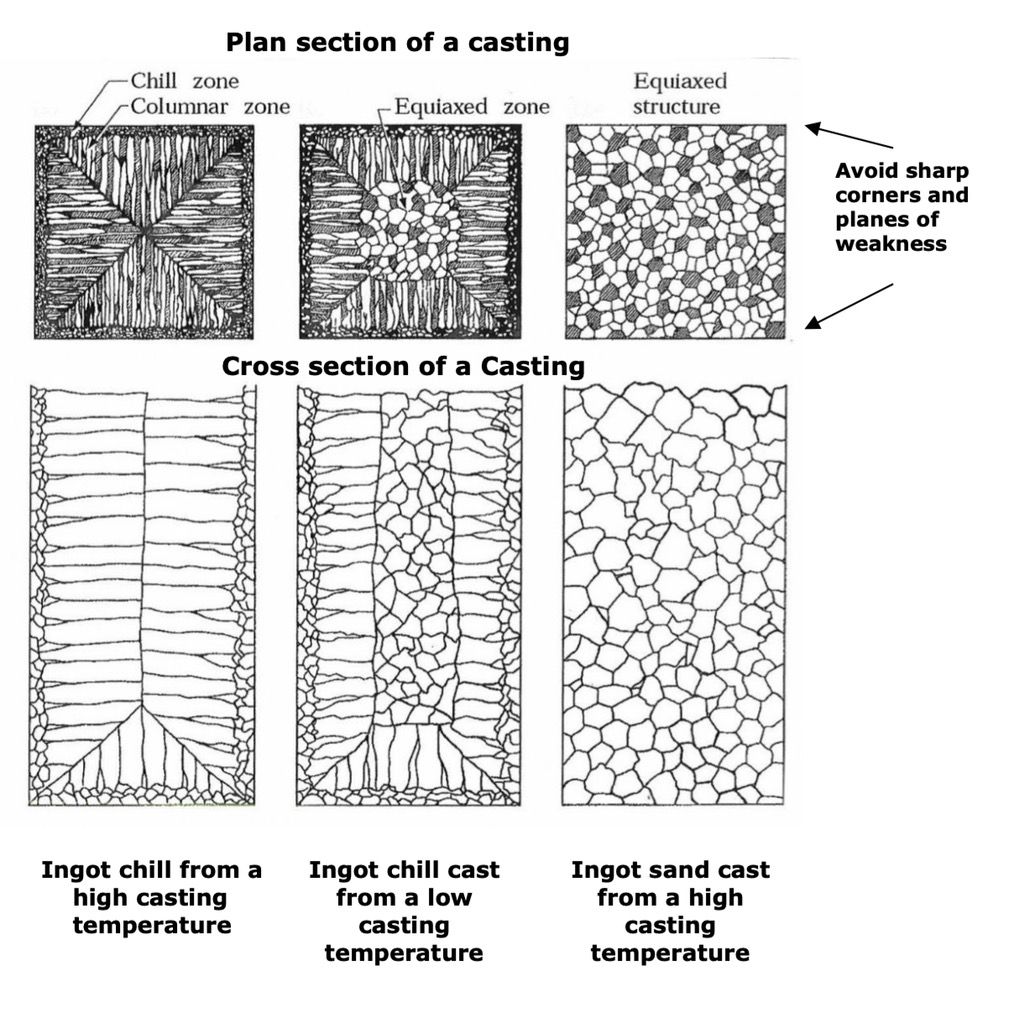 Plan section of a casting

Chill zone
Columnar zone
Equiaxed zone
Equiaxed structure

Avoid sharp corners and planes of weakness

Cross section of a Casting

Ingot chill from a high casting temperature

Ingot chill cast from a low casting temperature

Ingot sand cast from a high casting temperature