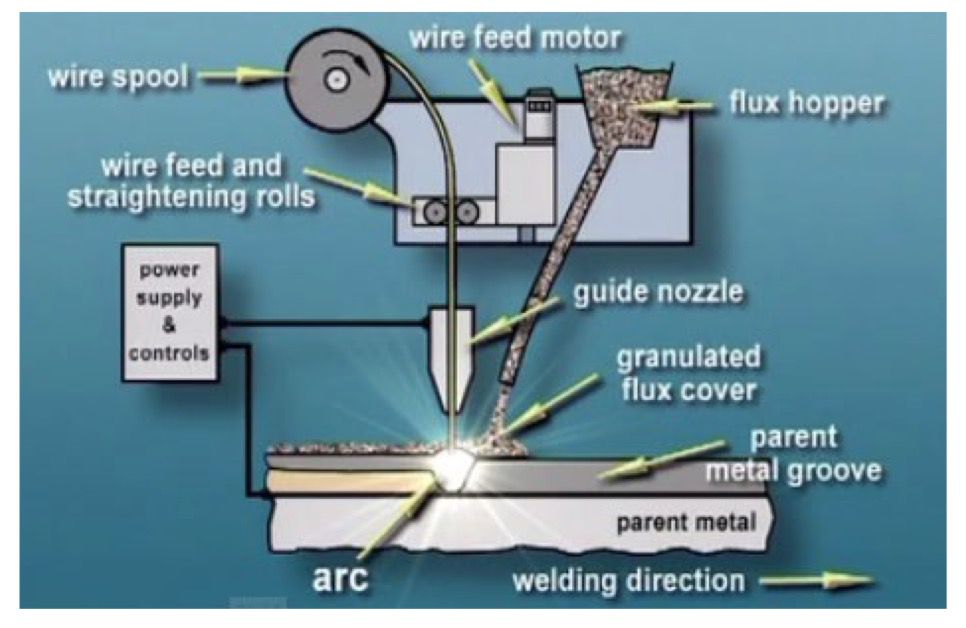 wire feed motor

wire spool

flux hopper

wire feed and straightening rolls

power supply & controls

guide nozzle

granulated flux cover

parent metal groove

parent metal

arc

welding direction